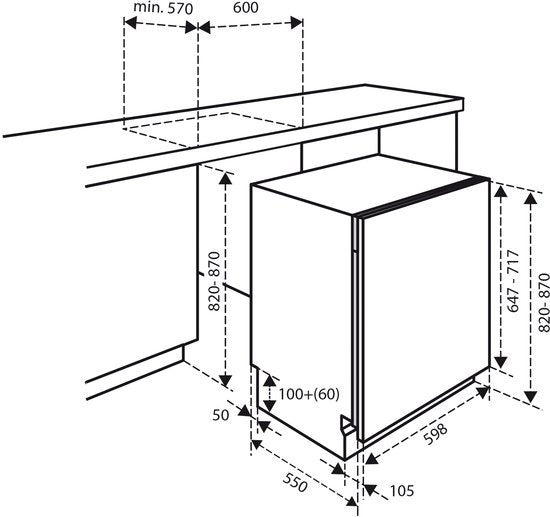 min. 570
600
820- 870
647 - 717
820- 870
100+(60)
50
598
550
105