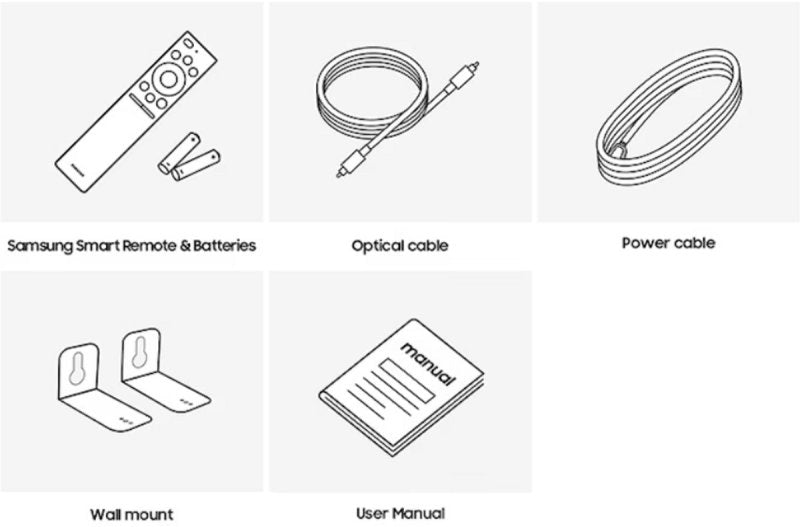 Samsung Smart Remote & Batteries

Optical cable

Power cable

Wall mount

manual

User Manual