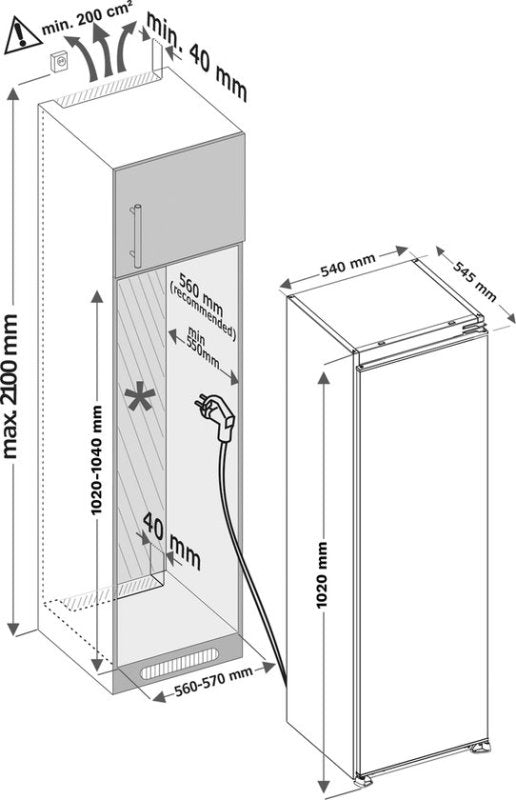 min. 200 cm²

min. 40 mm

max. 2100 mm

560 mm (recommended)

min 550mm

*

1020-1040 mm

40 mm

560-570 mm

540 mm

545 mm

1020 mm