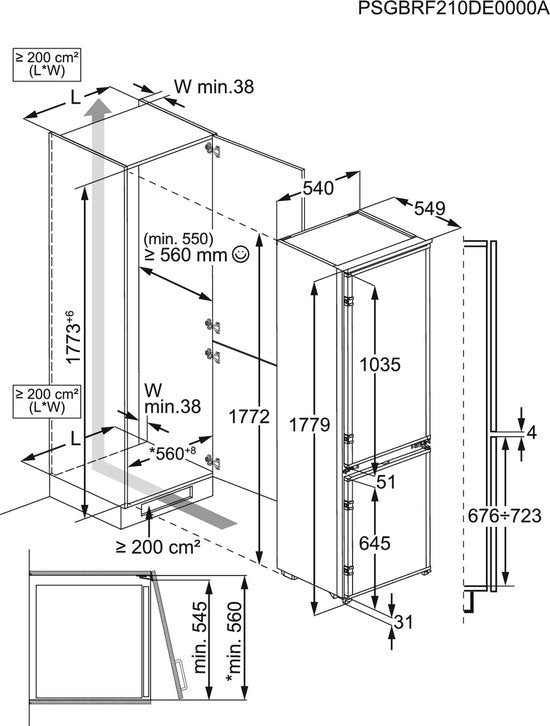 PSGBRF210DE0000A

≥ 200 cm²
(L*W)

L

W min.38

540

549

(min. 550)
≥ 560 mm ☺

$1773^{+6}$

1035

≥ 200 cm²
(L*W)

W
min.38

1772

1779

4

L

$*560^{+8}$

51

676÷723

≥ 200 cm²

645

31

min. 545

*min. 560