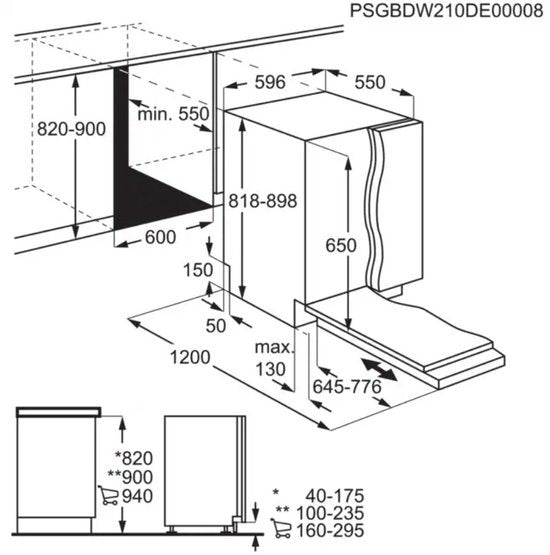 PSGBDW210DE00008

596

550

820-900

min. 550

818-898

600

650

150

50

1200

max. 130

645-776

*820
**900
940

* 40-175
** 100-235
160-295