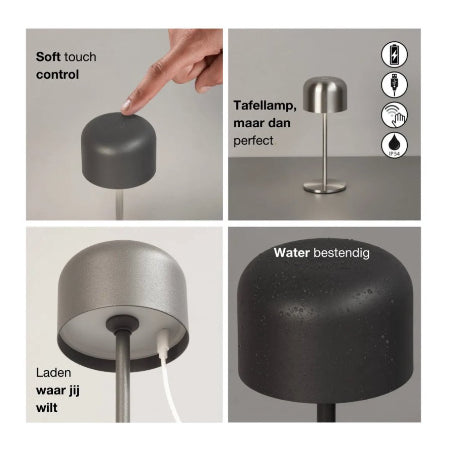 Soft touch control

Tafellamp, maar dan perfect

IP54

Laden waar jij wilt

Water bestendig