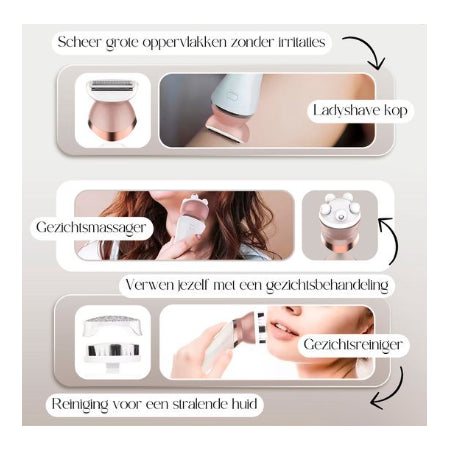 Scheer grote oppervlakken zonder irritaties

Ladyshave kop

Gezichtsmassager

Verwen jezelf met een gezichtsbehandeling

Gezichtsreiniger

Reiniging voor een stralende huid