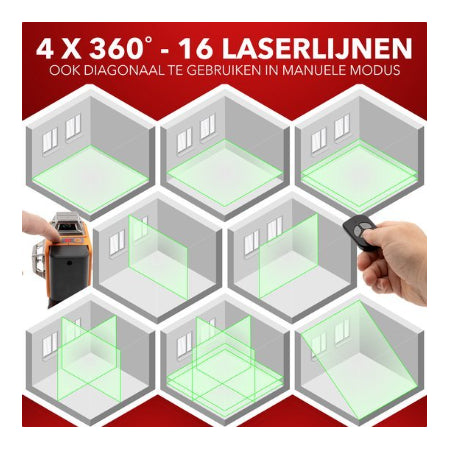 4 X 360° - 16 LASERLIJNEN
OOK DIAGONAAL TE GEBRUIKEN IN MANUELE MODUS