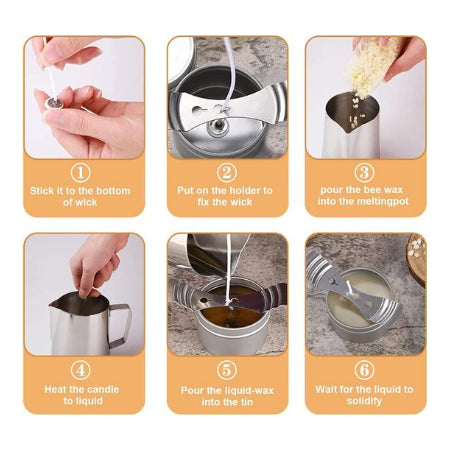 ① Stick it to the bottom of wick

② Put on the holder to fix the wick

③ pour the bee wax into the meltingpot

④ Heat the candle to liquid

⑤ Pour the liquid-wax into the tin

⑥ Wait for the liquid to solidify